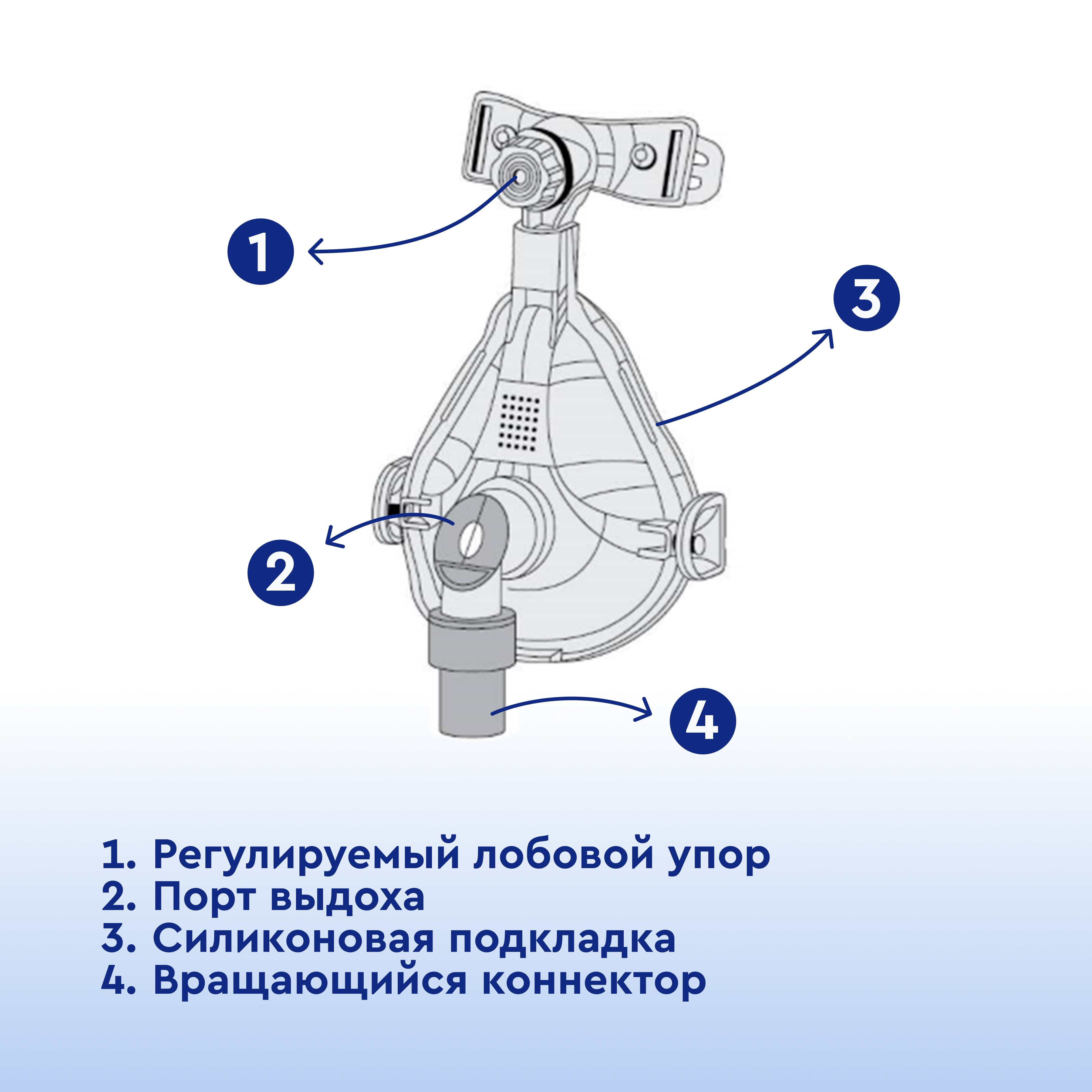 1

3

2

4

1. Регулируемый лобовой упор
2. Порт выдоха
3. Силиконовая подкладка
4. Вращающийся коннектор