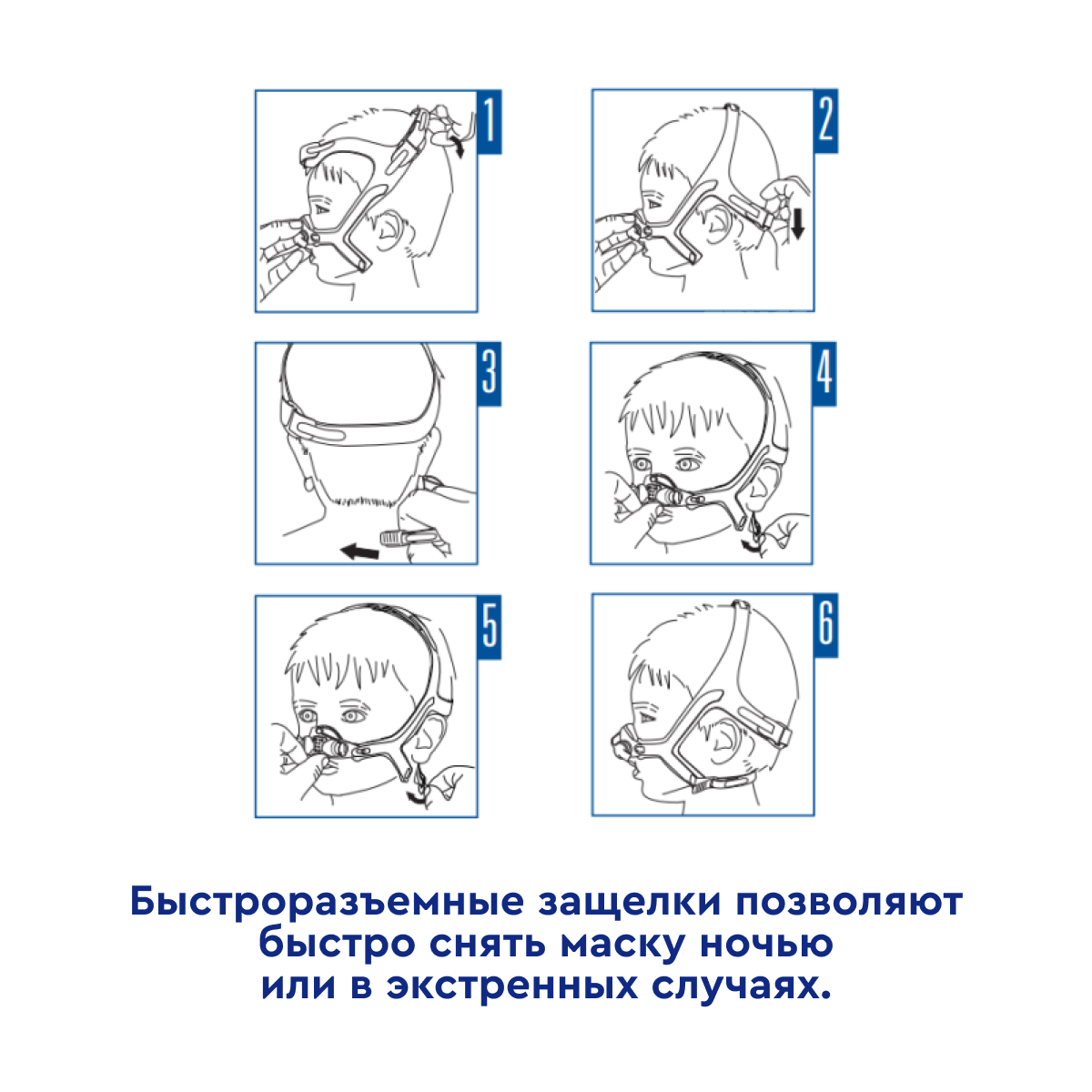 1

2

3

4

5

6

Быстроразъемные защелки позволяют быстро снять маску ночью или в экстренных случаях.